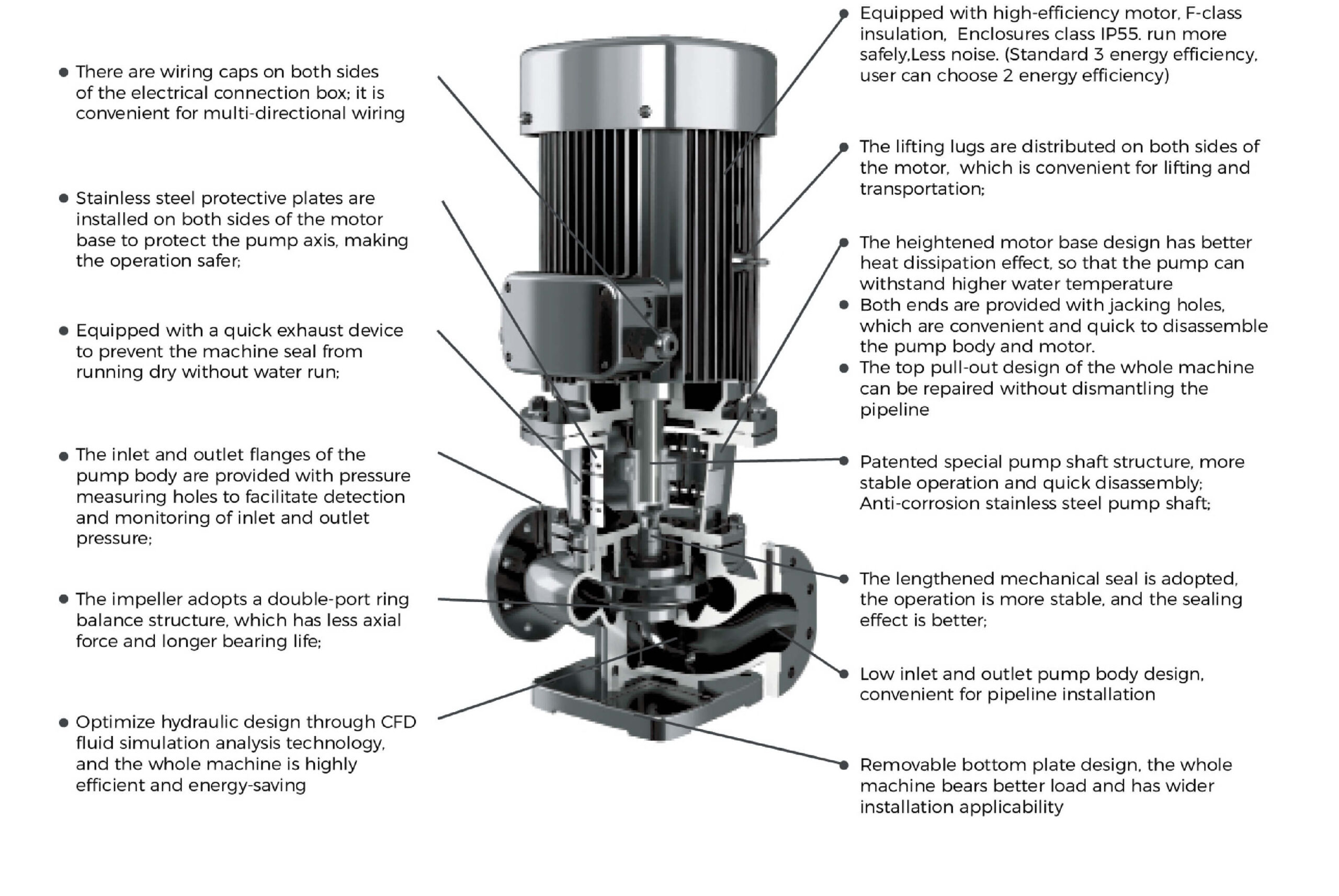 ● There are wiring caps on both sides of the electrical connection box; it is convenient for multi-directional wiring

● Stainless steel protective plates are installed on both sides of the motor base to protect the pump axis, making the operation safer;

● Equipped with a quick exhaust device to prevent the machine seal from running dry without water run;

● The inlet and outlet flanges of the pump body are provided with pressure measuring holes to facilitate detection and monitoring of inlet and outlet pressure;

● The impeller adopts a double-port ring balance structure, which has less axial force and longer bearing life;

● Optimize hydraulic design through CFD fluid simulation analysis technology, and the whole machine is highly efficient and energy-saving

● Equipped with high-efficiency motor, F-class insulation, Enclosures class IP55. run more safely,Less noise. (Standard 3 energy efficiency, user can choose 2 energy efficiency)

● The lifting lugs are distributed on both sides of the motor, which is convenient for lifting and transportation;

● The heightened motor base design has better heat dissipation effect, so that the pump can withstand higher water temperature
● Both ends are provided with jacking holes, which are convenient and quick to disassemble the pump body and motor.
● The top pull-out design of the whole machine can be repaired without dismantling the pipeline

● Patented special pump shaft structure, more stable operation and quick disassembly; Anti-corrosion stainless steel pump shaft;

● The lengthened mechanical seal is adopted, the operation is more stable, and the sealing effect is better;

● Low inlet and outlet pump body design, convenient for pipeline installation

● Removable bottom plate design, the whole machine bears better load and has wider installation applicability